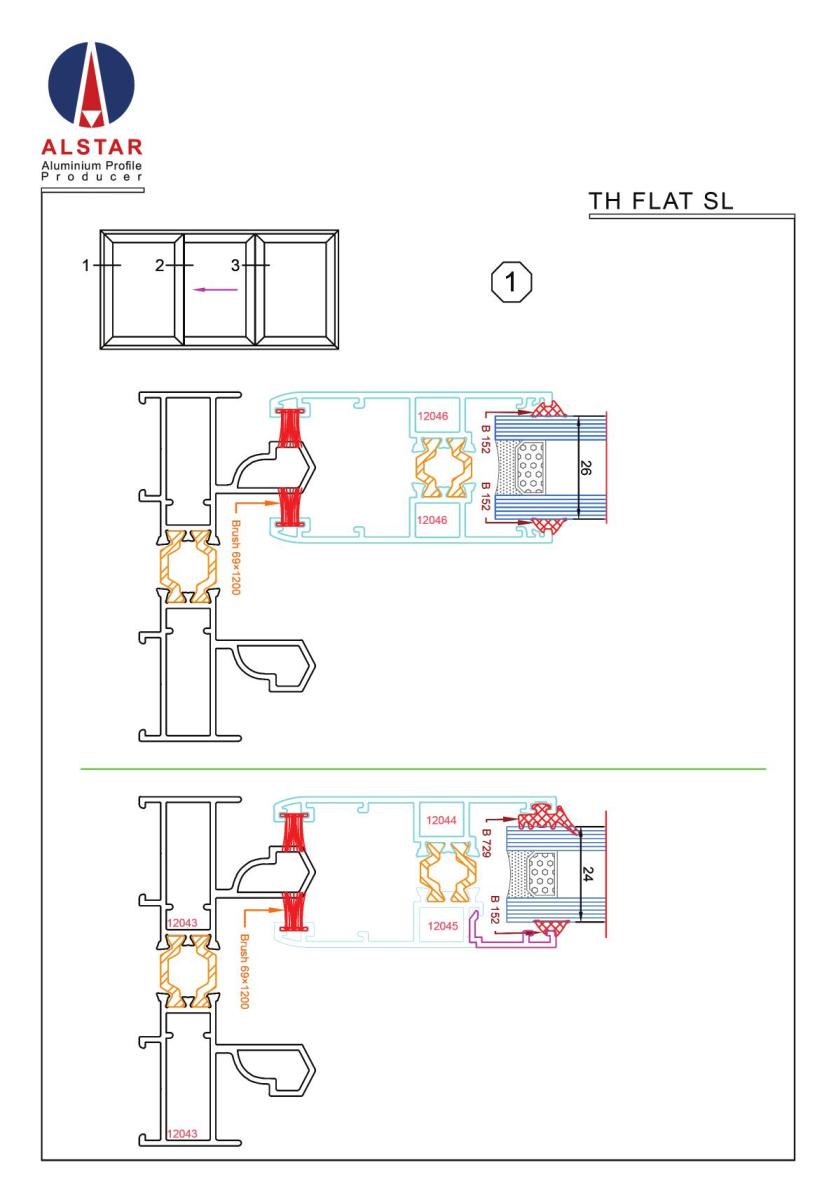 ALSTAR
Aluminium Profile
Producer

TH FLAT SL

1
2
3

1

12046
B 152
26
B 152
12046
Brush 69×1200

12044
B 729
24
B 152
12045
12043
Brush 69×1200
12043